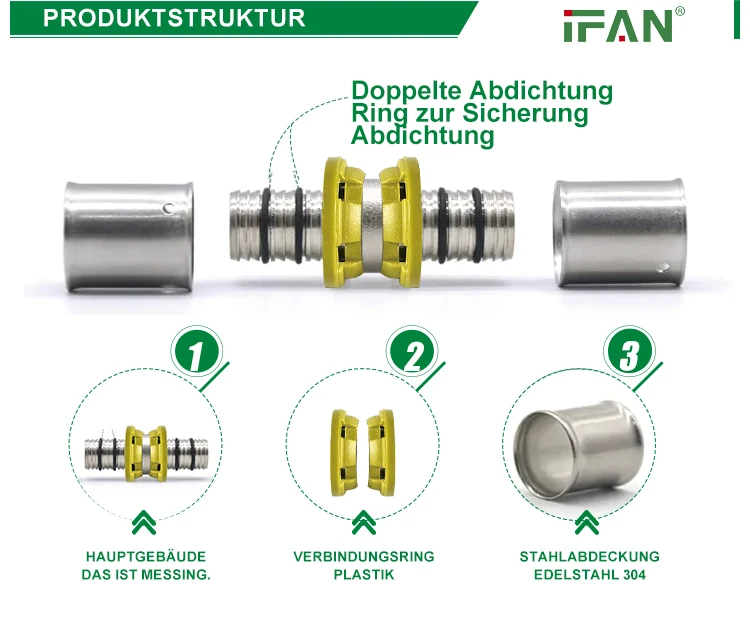 PRODUKTSTRUKTUR

IFAN®

Doppelte Abdichtung
Ring zur Sicherung
Abdichtung

1

2

3

HAUPTGEBÄUDE
DAS IST MESSING.

VERBINDUNGSRING
PLASTIK

STAHLABDECKUNG
EDELSTAHL 304